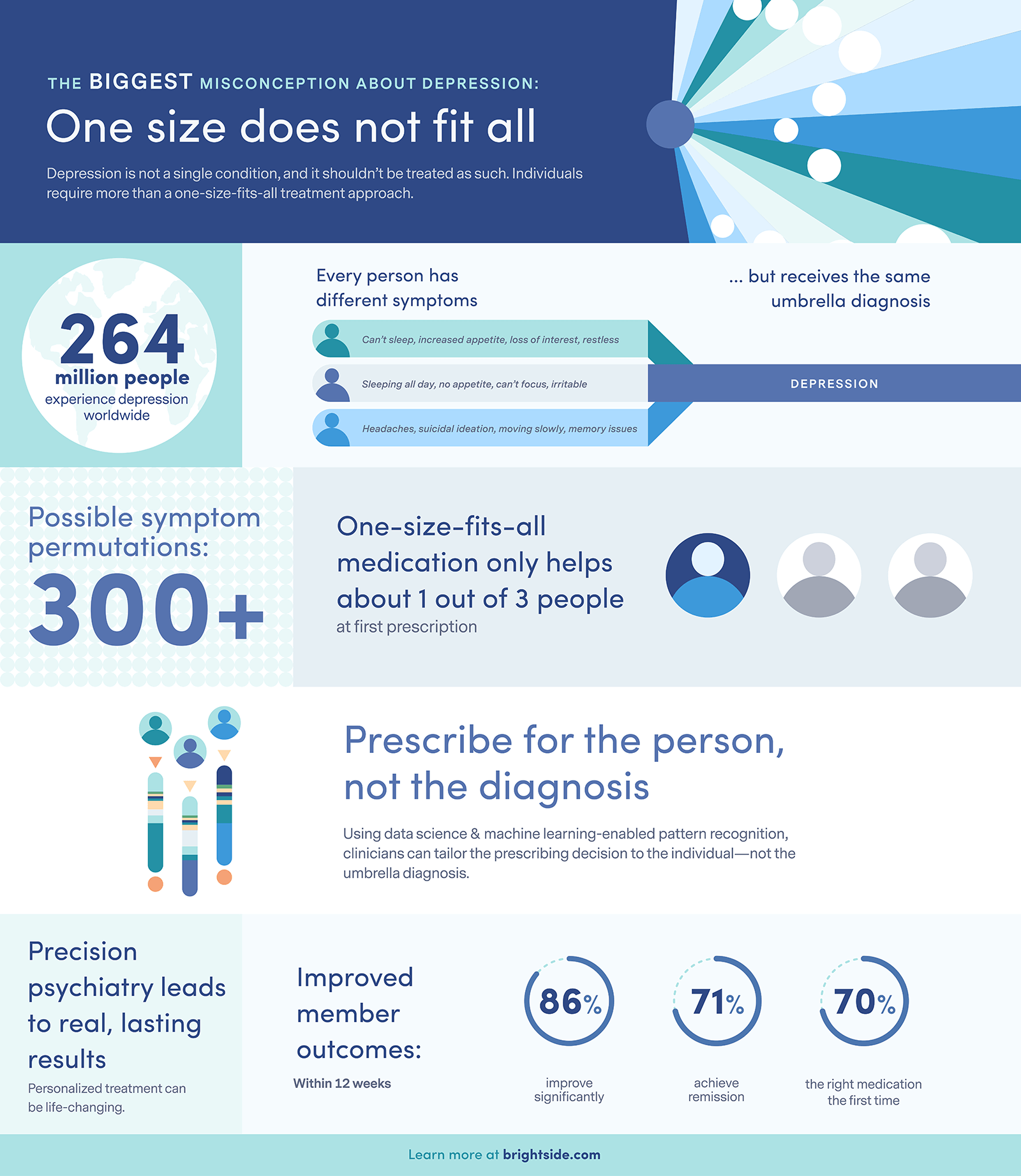 THE BIGGEST MISCONCEPTION ABOUT DEPRESSION:

One size does not fit all

Depression is not a single condition, and it shouldn't be treated as such. Individuals require more than a one-size-fits-all treatment approach.

264 million people experience depression worldwide

Every person has different symptoms

... but receives the same umbrella diagnosis

Can't sleep, increased appetite, loss of interest, restless

Sleeping all day, no appetite, can't focus, irritable

Headaches, suicidal ideation, moving slowly, memory issues

DEPRESSION

Possible symptom permutations:

300+

One-size-fits-all medication only helps about 1 out of 3 people

at first prescription

Prescribe for the person, not the diagnosis

Using data science & machine learning-enabled pattern recognition, clinicians can tailor the prescribing decision to the individual—not the umbrella diagnosis.

Precision psychiatry leads to real, lasting results

Personalized treatment can be life-changing.

Improved member outcomes:

Within 12 weeks

86%

improve significantly

71%

achieve remission

70%

the right medication the first time

Learn more at brightside.com